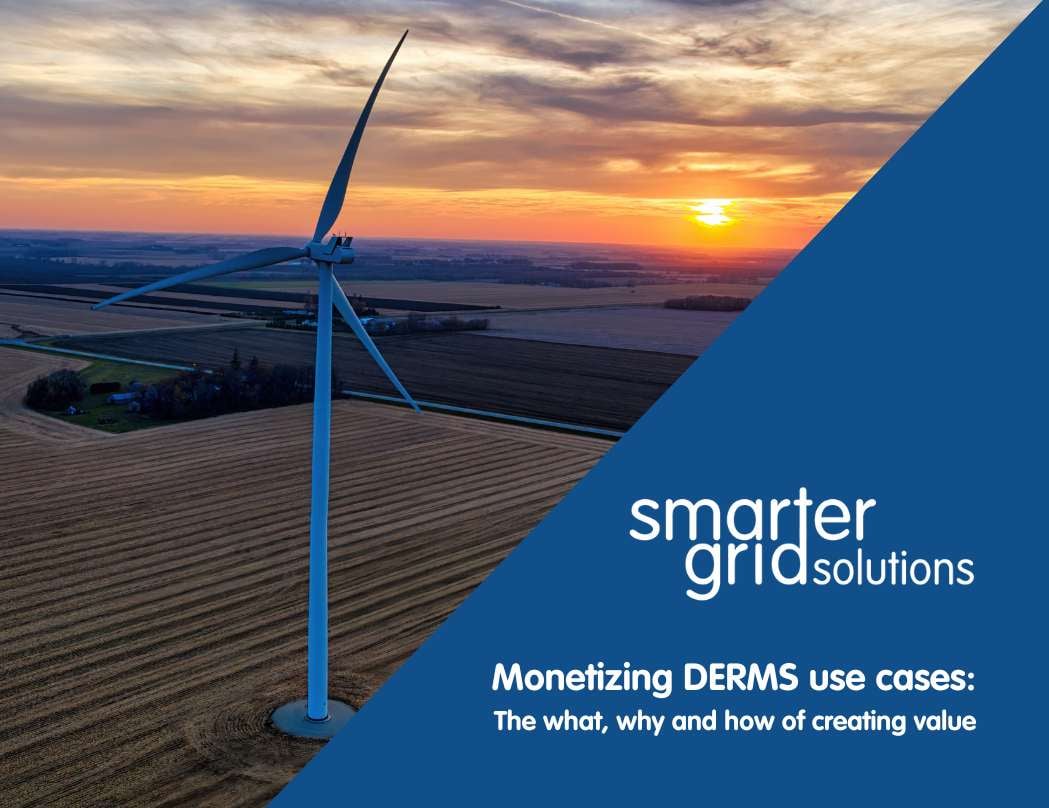 smarter grid solutions

Monetizing DERMS use cases:
The what, why and how of creating value